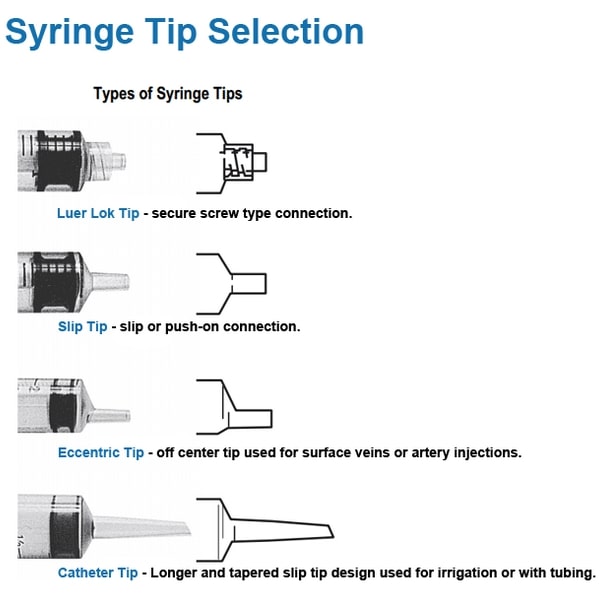 Syringe Tip Selection

Types of Syringe Tips

Luer Lok Tip - secure screw type connection.

Slip Tip - slip or push-on connection.

Eccentric Tip - off center tip used for surface veins or artery injections.

Catheter Tip - Longer and tapered slip tip design used for irrigation or with tubing.