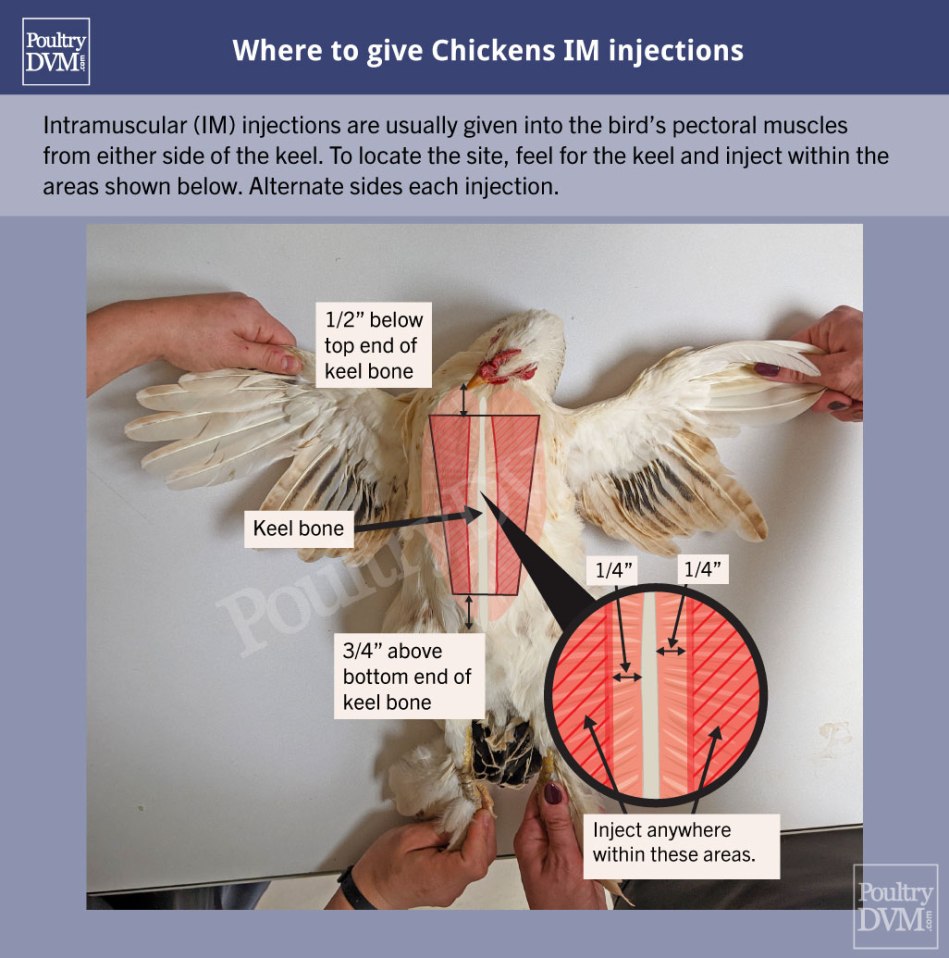 Poultry DVM.com

Where to give Chickens IM injections

Intramuscular (IM) injections are usually given into the bird's pectoral muscles from either side of the keel. To locate the site, feel for the keel and inject within the areas shown below. Alternate sides each injection.

1/2" below top end of keel bone

Keel bone

Poultry

3/4" above bottom end of keel bone

1/4"

1/4"

Inject anywhere within these areas.

Poultry DVM.com