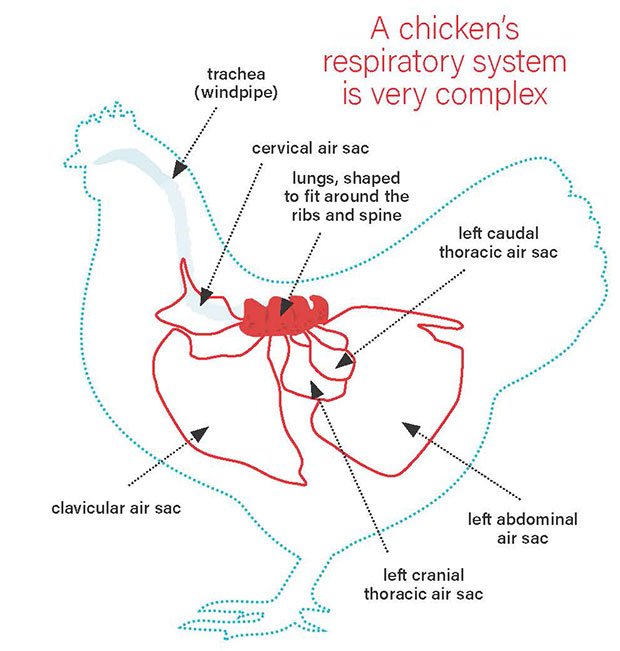 A chicken's respiratory system is very complex

trachea (windpipe)

cervical air sac

lungs, shaped to fit around the ribs and spine

left caudal thoracic air sac

clavicular air sac

left abdominal air sac

left cranial thoracic air sac